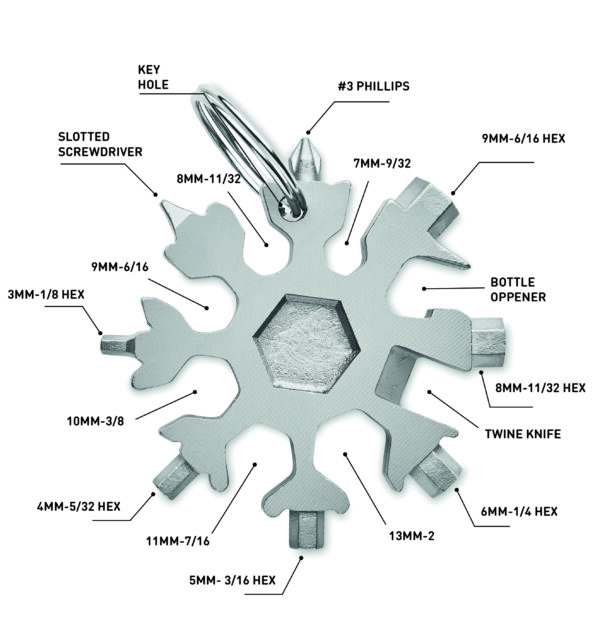 KEY HOLE

#3 PHILLIPS

SLOTTED SCREWDRIVER

9MM-6/16 HEX

8MM-11/32

7MM-9/32

9MM-6/16

BOTTLE OPPENER

3MM-1/8 HEX

8MM-11/32 HEX

10MM-3/8

TWINE KNIFE

4MM-5/32 HEX

6MM-1/4 HEX

11MM-7/16

13MM-2

5MM- 3/16 HEX